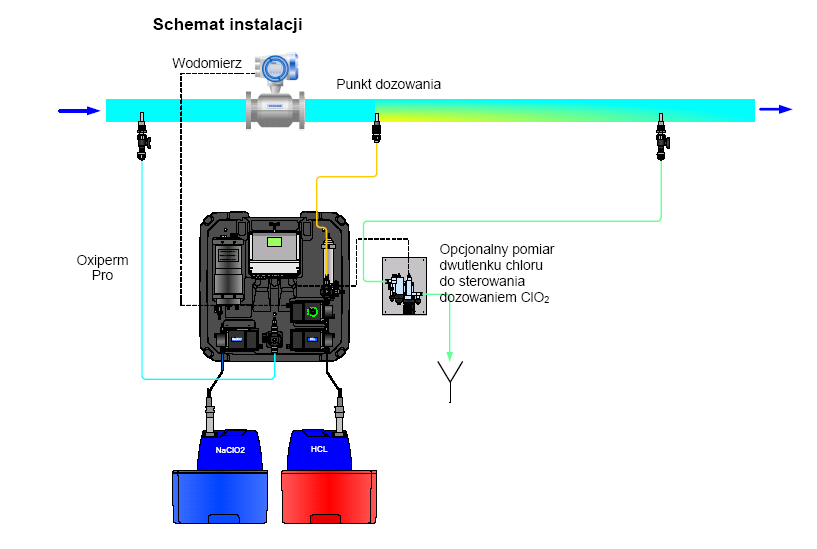 Schemat instalacji

Wodomierz

Punkt dozowania

Oxiperm Pro

Opcjonalny pomiar dwutlenku chloru do sterowania dozowaniem $ClO_2$

NaClO2

HCL